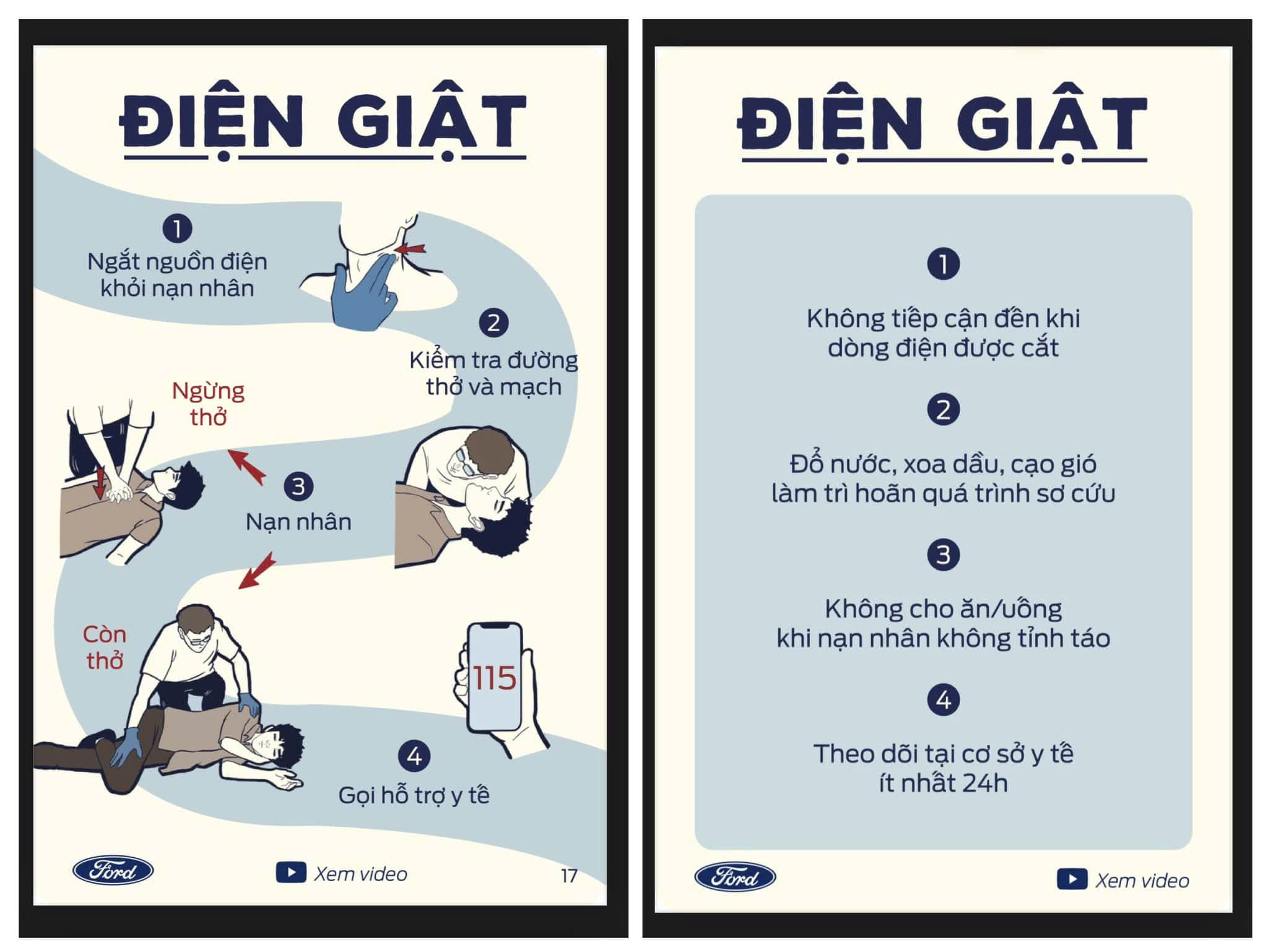 ĐIỆN GIẬT

1
Ngắt nguồn điện khỏi nạn nhân

2
Kiểm tra đường thở và mạch

Ngừng thở

3
Nạn nhân

Còn thở

115

4
Gọi hỗ trợ y tế

Ford

Xem video

17

ĐIỆN GIẬT

1
Không tiếp cận đến khi dòng điện được cắt

2
Đổ nước, xoa dầu, cạo gió làm trì hoãn quá trình sơ cứu

3
Không cho ăn/uống khi nạn nhân không tỉnh táo

4
Theo dõi tại cơ sở y tế ít nhất 24h

Ford

Xem video